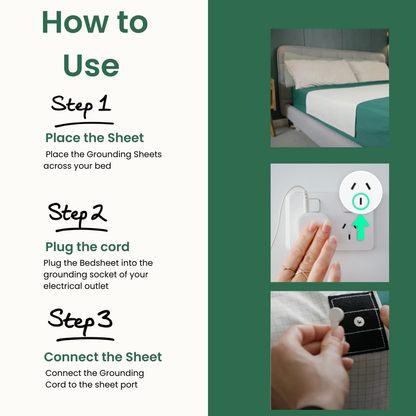 How to Use

Step 1

Place the Sheet

Place the Grounding Sheets across your bed

Step 2

Plug the cord

Plug the Bedsheet into the grounding socket of your electrical outlet

Step 3

Connect the Sheet

Connect the Grounding Cord to the sheet port